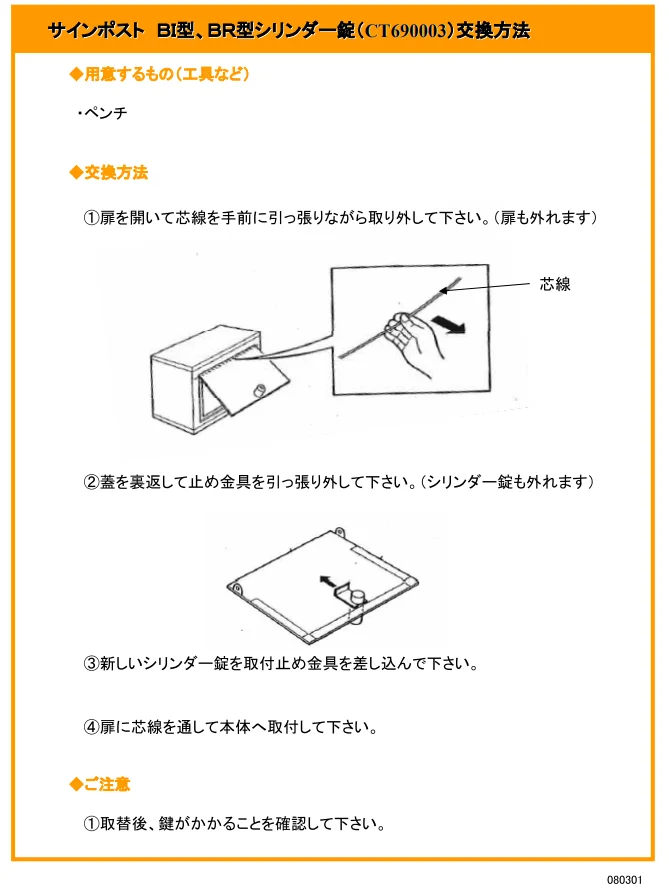 サインポスト　BI型、BR型シリンダー錠（CT690003）交換方法

◆用意するもの（工具など）

・ペンチ

◆交換方法

①扉を開いて芯線を手前に引っ張りながら取り外して下さい。（扉も外れます）

芯線

②蓋を裏返して止め金具を引っ張り外して下さい。（シリンダー錠も外れます）

③新しいシリンダー錠を取付止め金具を差し込んで下さい。

④扉に芯線を通して本体へ取付して下さい。

◆ご注意

①取替後、鍵がかかることを確認して下さい。

080301