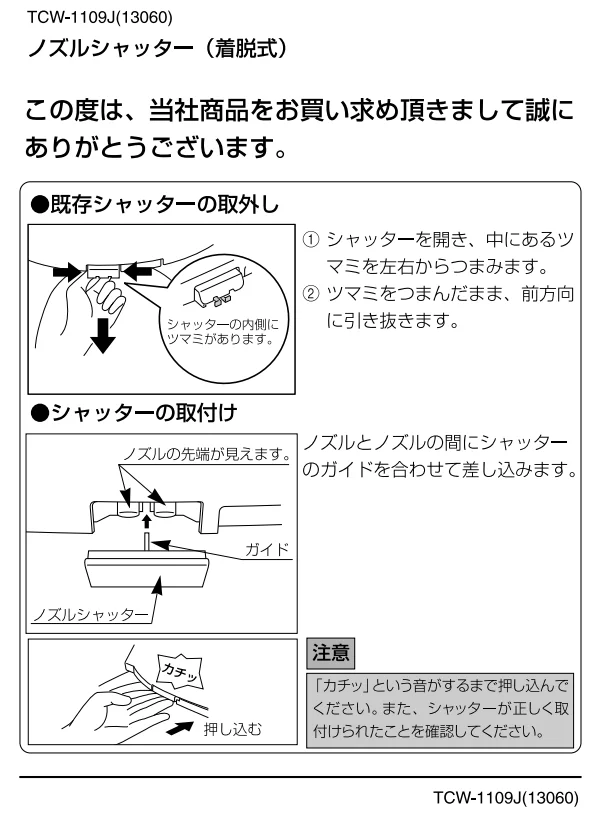 TCW-1109J(13060)
ノズルシャッター（着脱式）

この度は、当社商品をお買い求め頂きまして誠にありがとうございます。

●既存シャッターの取外し

シャッターの内側にツマミがあります。

① シャッターを開き、中にあるツマミを左右からつまみます。
② ツマミをつまんだまま、前方向に引き抜きます。

●シャッターの取付け

ノズルの先端が見えます。

ガイド

ノズルシャッター

ノズルとノズルの間にシャッターのガイドを合わせて差し込みます。

カチッ

押し込む

注意

「カチッ」という音がするまで押し込んでください。また、シャッターが正しく取付けられたことを確認してください。

TCW-1109J(13060)