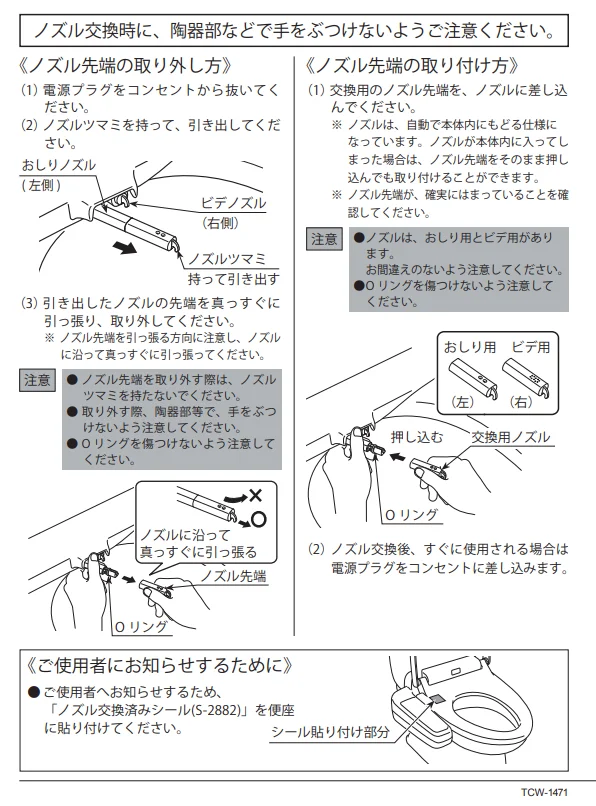 ノズル交換時に、陶器部などで手をぶつけないようご注意ください。

《ノズル先端の取り外し方》

(1) 電源プラグをコンセントから抜いてください。

(2) ノズルツマミを持って、引き出してください。

おしりノズル
(左側)

ビデノズル
(右側)

ノズルツマミ
持って引き出す

(3) 引き出したノズルの先端を真っすぐに引っ張り、取り外してください。
※ ノズル先端を引っ張る方向に注意し、ノズルに沿って真っすぐに引っ張ってください。

注意
● ノズル先端を取り外す際は、ノズルツマミを持たないでください。
● 取り外す際、陶器部等で、手をぶつけないよう注意してください。
● O リングを傷つけないよう注意してください。

×
O
ノズルに沿って
真っすぐに引っ張る
ノズル先端
O リング

《ノズル先端の取り付け方》

(1) 交換用のノズル先端を、ノズルに差し込んでください。
※ ノズルは、自動で本体内にもどる仕様になっています。ノズルが本体内に入ってしまった場合は、ノズル先端をそのまま押し込んでも取り付けることができます。
※ ノズル先端が、確実にはまっていることを確認してください。

注意
●ノズルは、おしり用とビデ用があります。
お間違えのないよう注意してください。
●O リングを傷つけないよう注意してください。

おしり用
ビデ用
(左)
(右)
押し込む
交換用ノズル
O リング

(2) ノズル交換後、すぐに使用される場合は電源プラグをコンセントに差し込みます。

《ご使用者にお知らせするために》

●ご使用者へお知らせするため、「ノズル交換済みシール(S-2882)」を便座に貼り付けてください。

シール貼り付け部分

TCW-1471