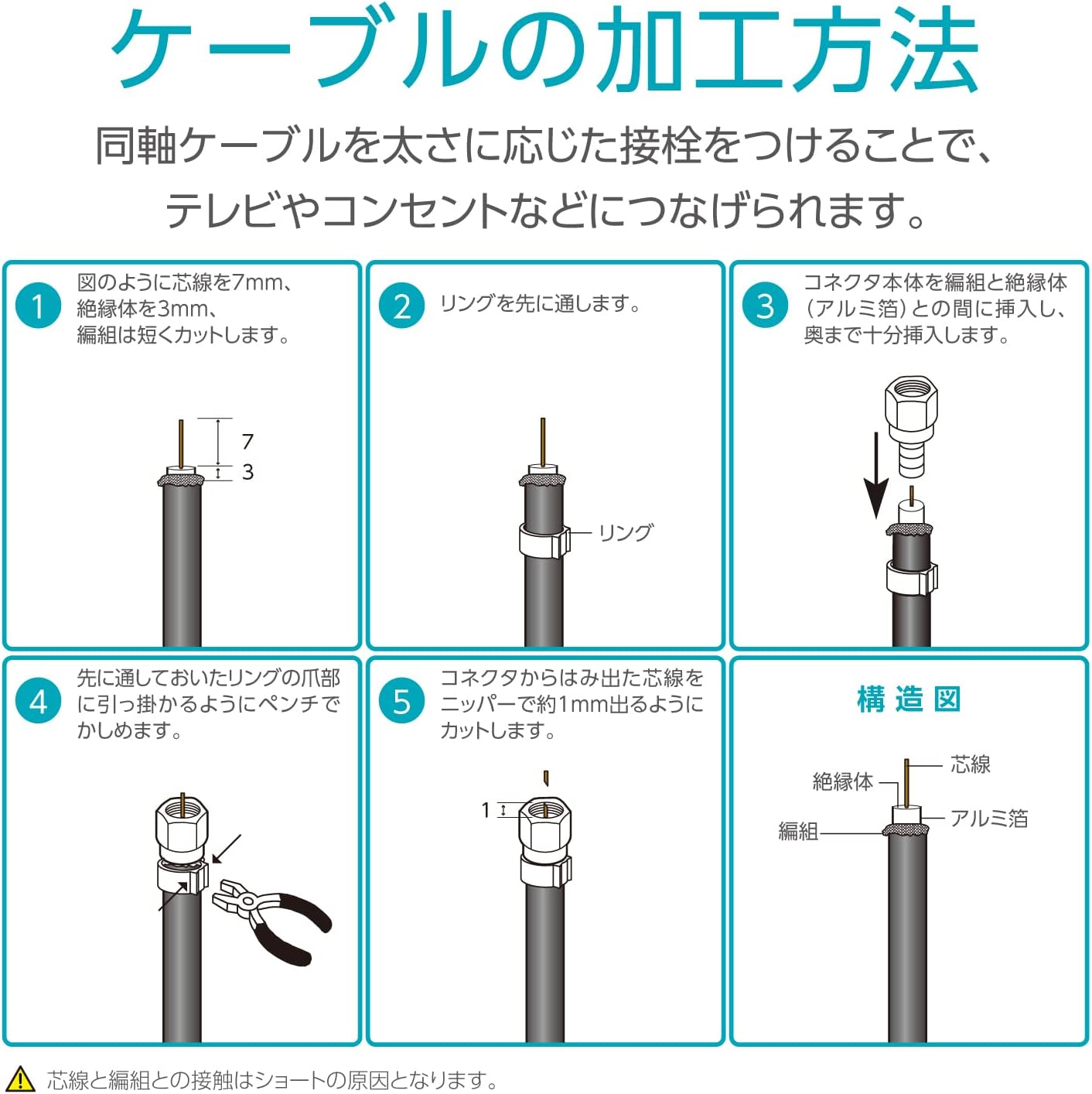 ケーブルの加工方法

同軸ケーブルを太さに応じた接栓をつけることで、テレビやコンセントなどにつなげられます。

1 図のように芯線を7mm、絶縁体を3mm、編組は短くカットします。

7
3

2 リングを先に通します。

リング

3 コネクタ本体を編組と絶縁体(アルミ箔)との間に挿入し、奥まで十分挿入します。

4 先に通しておいたリングの爪部に引っ掛かるようにペンチでかしめます。

5 コネクタからはみ出た芯線をニッパーで約1mm出るようにカットします。

1

構造図

芯線
絶縁体
アルミ箔
編組

芯線と編組との接触はショートの原因となります。