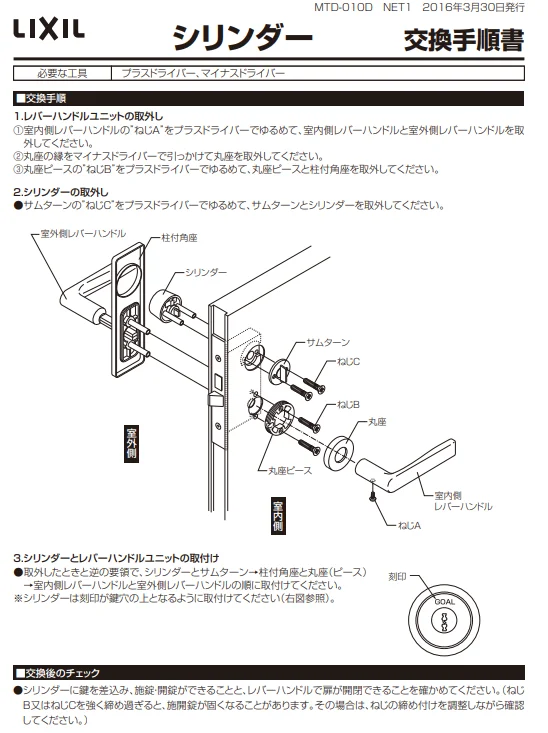 MTD-010D　NET1　2016年3月30日発行

LIXIL

シリンダー　交換手順書

| 必要な工具 | プラスドライバー、マイナスドライバー |
|---|---|

■交換手順

1.レバーハンドルユニットの取外し
①室内側レバーハンドルの"ねじA"をプラスドライバーでゆるめて、室内側レバーハンドルと室外側レバーハンドルを取外してください。
②丸座の縁をマイナスドライバーで引っかけて丸座を取外してください。
③丸座ピースの"ねじB"をプラスドライバーでゆるめて、丸座ピースと柱付角座を取外してください。

2.シリンダーの取外し
●サムターンの"ねじC"をプラスドライバーでゆるめて、サムターンとシリンダーを取外してください。

室外側レバーハンドル
柱付角座
シリンダー
サムターン
ねじC
ねじB
丸座
丸座ピース
室内側レバーハンドル
ねじA
室外側
室内側

3.シリンダーとレバーハンドルユニットの取付け
●取外したときと逆の要領で、シリンダーとサムターン→柱付角座と丸座(ピース)→室内側レバーハンドルと室外側レバーハンドルの順に取付けてください。
※シリンダーは刻印が鍵穴の上となるように取付けてください(右図参照)。

刻印
GOAL

■交換後のチェック
●シリンダーに鍵を差込み、施錠･開錠ができることと、レバーハンドルで扉が開閉できることを確かめてください。(ねじB又はねじCを強く締め過ぎると、施開錠が固くなることがあります。その場合は、ねじの締め付けを調整しながら確認してください。)