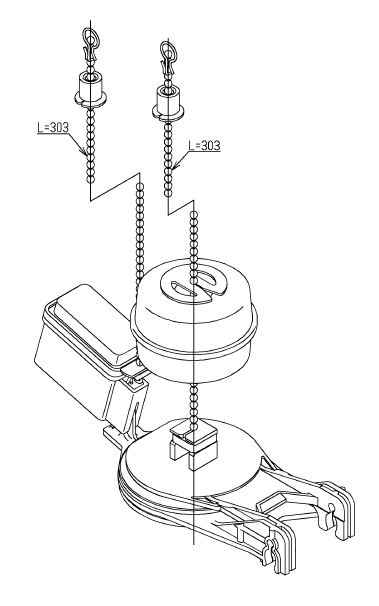 L=303

L=303