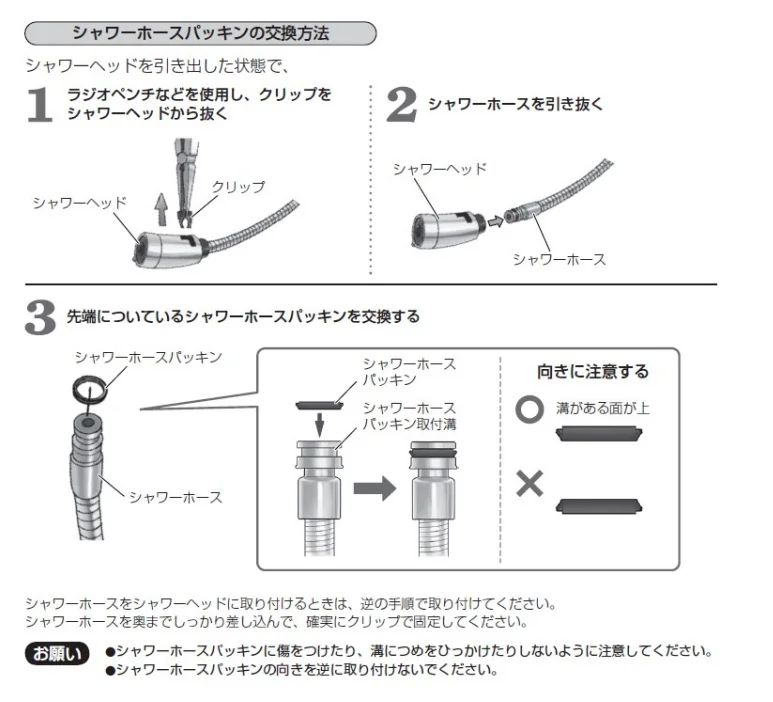 シャワーホースパッキンの交換方法

シャワーヘッドを引き出した状態で、

1 ラジオペンチなどを使用し、クリップをシャワーヘッドから抜く

シャワーヘッド
クリップ

2 シャワーホースを引き抜く

シャワーヘッド
シャワーホース

3 先端についているシャワーホースパッキンを交換する

シャワーホースパッキン
シャワーホース

シャワーホースパッキン
シャワーホースパッキン取付溝

向きに注意する
○ 溝がある面が上
×

シャワーホースをシャワーヘッドに取り付けるときは、逆の手順で取り付けてください。
シャワーホースを奥までしっかり差し込んで、確実にクリップで固定してください。

お願い ●シャワーホースパッキンに傷をつけたり、溝につめをひっかけたりしないように注意してください。
●シャワーホースパッキンの向きを逆に取り付けないでください。