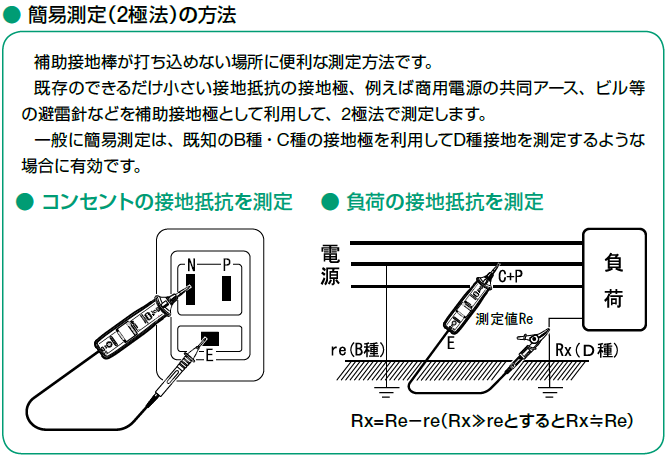 ● 簡易測定(2極法)の方法

補助接地棒が打ち込めない場所に便利な測定方法です。

既存のできるだけ小さい接地抵抗の接地極、例えば商用電源の共同アース、ビル等の避雷針などを補助接地極として利用して、2極法で測定します。

一般に簡易測定は、既知のB種・C種の接地極を利用してD種接地を測定するような場合に有効です。

● コンセントの接地抵抗を測定

N P E

● 負荷の接地抵抗を測定

電源

負荷

C+P

測定値Re

E

re(B種)

Rx(D種)

Rx=Re−re(Rx≫reとするとRx≒Re)