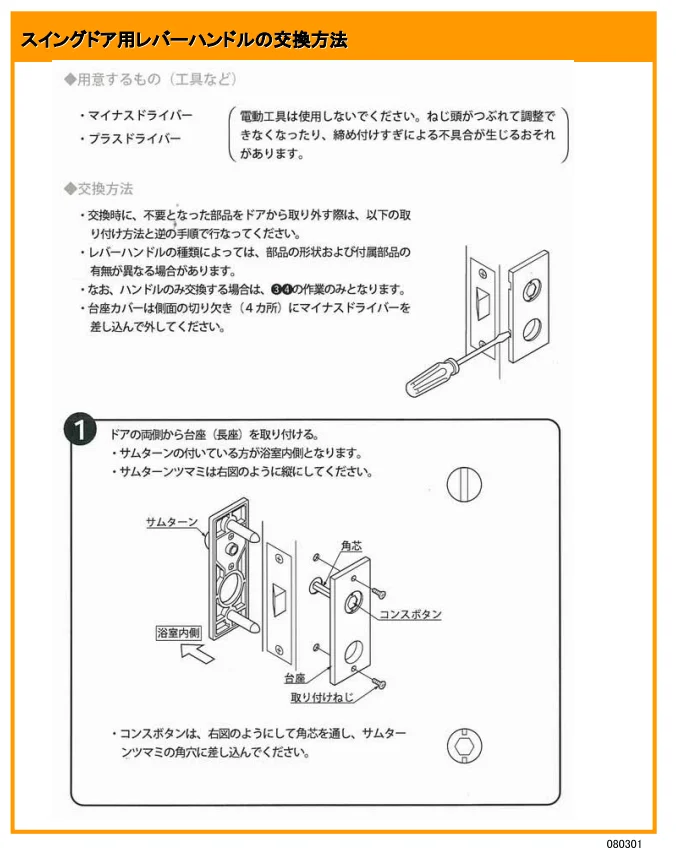 スイングドア用レバーハンドルの交換方法

◆用意するもの（工具など）

・マイナスドライバー
・プラスドライバー

電動工具は使用しないでください。ねじ頭がつぶれて調整できなくなったり、締め付けすぎによる不具合が生じるおそれがあります。

◆交換方法

・交換時に、不要となった部品をドアから取り外す際は、以下の取り付け方法と逆の手順で行なってください。
・レバーハンドルの種類によっては、部品の形状および付属部品の有無が異なる場合があります。
・なお、ハンドルのみ交換する場合は、❸❹の作業のみとなります。
・台座カバーは側面の切り欠き（4カ所）にマイナスドライバーを差し込んで外してください。

1 ドアの両側から台座（長座）を取り付ける。
・サムターンの付いている方が浴室内側となります。
・サムターンツマミは右図のように縦にしてください。

サムターン
角芯
コンスボタン
浴室内側
台座
取り付けねじ

・コンスボタンは、右図のようにして角芯を通し、サムターンツマミの角穴に差し込んでください。

080301