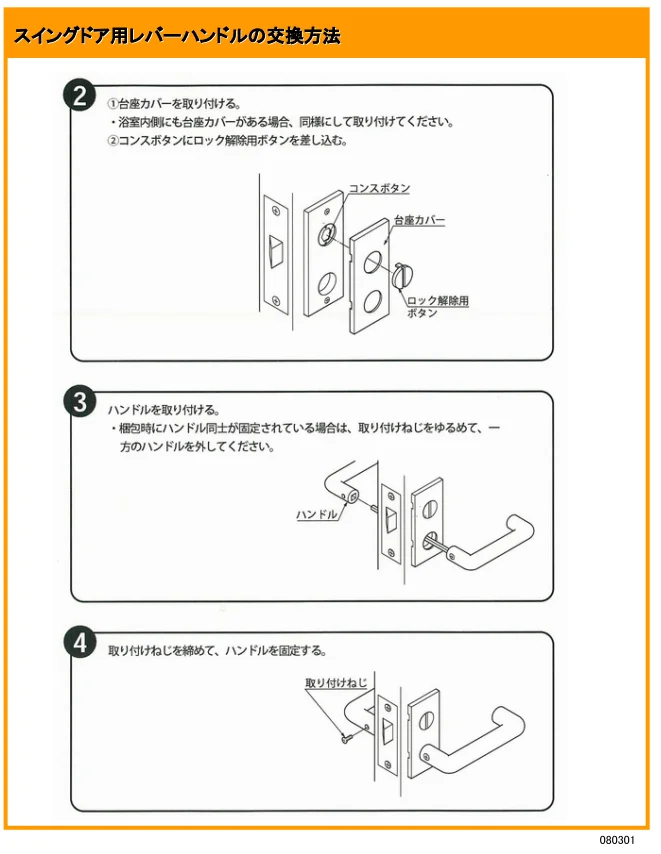 スイングドア用レバーハンドルの交換方法

2
①台座カバーを取り付ける。
・浴室内側にも台座カバーがある場合、同様にして取り付けてください。
②コンスボタンにロック解除用ボタンを差し込む。

コンスボタン
台座カバー
ロック解除用ボタン

3
ハンドルを取り付ける。
・梱包時にハンドル同士が固定されている場合は、取り付けねじをゆるめて、一方のハンドルを外してください。

ハンドル

4
取り付けねじを締めて、ハンドルを固定する。

取り付けねじ

080301