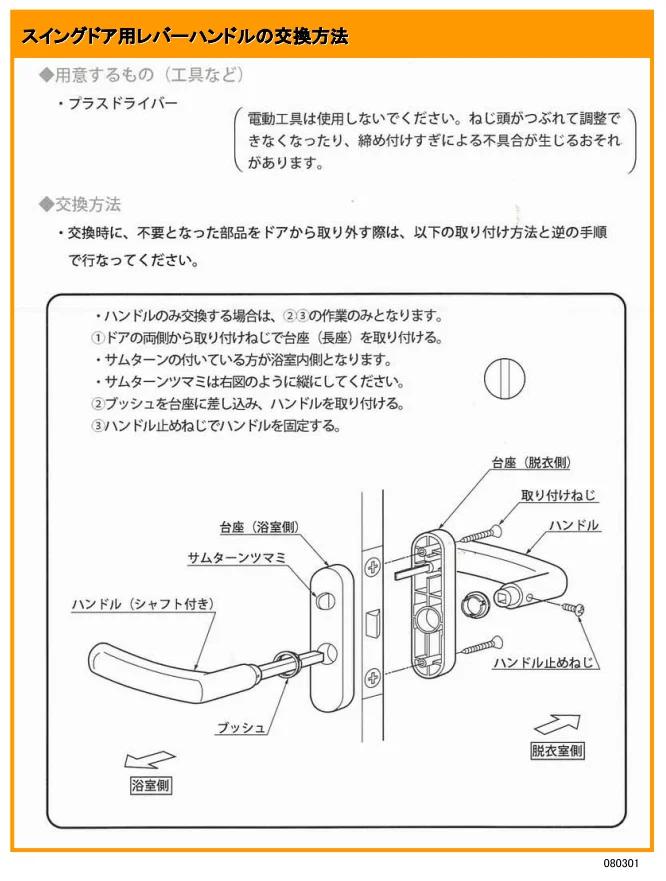 スイングドア用レバーハンドルの交換方法

◆用意するもの（工具など）

・プラスドライバー

電動工具は使用しないでください。ねじ頭がつぶれて調整できなくなったり、締め付けすぎによる不具合が生じるおそれがあります。

◆交換方法

・交換時に、不要となった部品をドアから取り外す際は、以下の取り付け方法と逆の手順で行なってください。

・ハンドルのみ交換する場合は、②③の作業のみとなります。
①ドアの両側から取り付けねじで台座（長座）を取り付ける。
・サムターンの付いている方が浴室内側となります。
・サムターンツマミは右図のように縦にしてください。
②ブッシュを台座に差し込み、ハンドルを取り付ける。
③ハンドル止めねじでハンドルを固定する。

台座（脱衣側）
取り付けねじ
ハンドル
台座（浴室側）
サムターンツマミ
ハンドル（シャフト付き）
ハンドル止めねじ
ブッシュ
脱衣室側
浴室側

080301