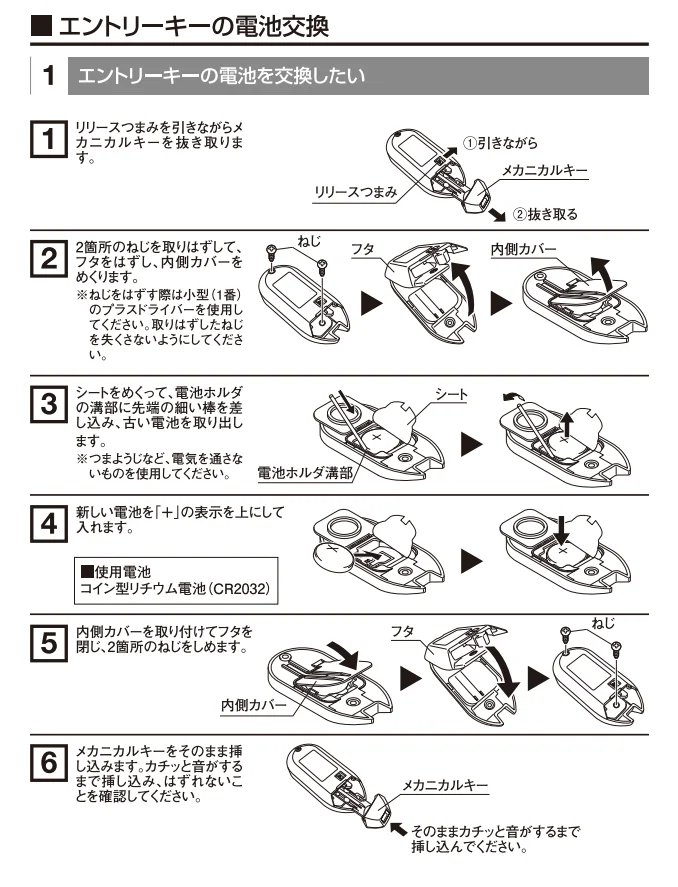 ■エントリーキーの電池交換

1 エントリーキーの電池を交換したい

1
リリースつまみを引きながらメカニカルキーを抜き取ります。

①引きながら
メカニカルキー
リリースつまみ
②抜き取る

2
2箇所のねじを取りはずして、フタをはずし、内側カバーをめくります。
※ねじをはずす際は小型(1番)のプラスドライバーを使用してください。取りはずしたねじを失くさないようにしてください。

ねじ
フタ
内側カバー

3
シートをめくって、電池ホルダの溝部に先端の細い棒を差し込み、古い電池を取り出します。
※つまようじなど、電気を通さないものを使用してください。

シート
電池ホルダ溝部

4
新しい電池を「+」の表示を上にして入れます。

■使用電池
コイン型リチウム電池(CR2032)

5
内側カバーを取り付けてフタを閉じ、2箇所のねじをしめます。

フタ
ねじ
内側カバー

6
メカニカルキーをそのまま挿し込みます。カチッと音がするまで挿し込み、はずれないことを確認してください。

メカニカルキー
そのままカチッと音がするまで挿し込んでください。