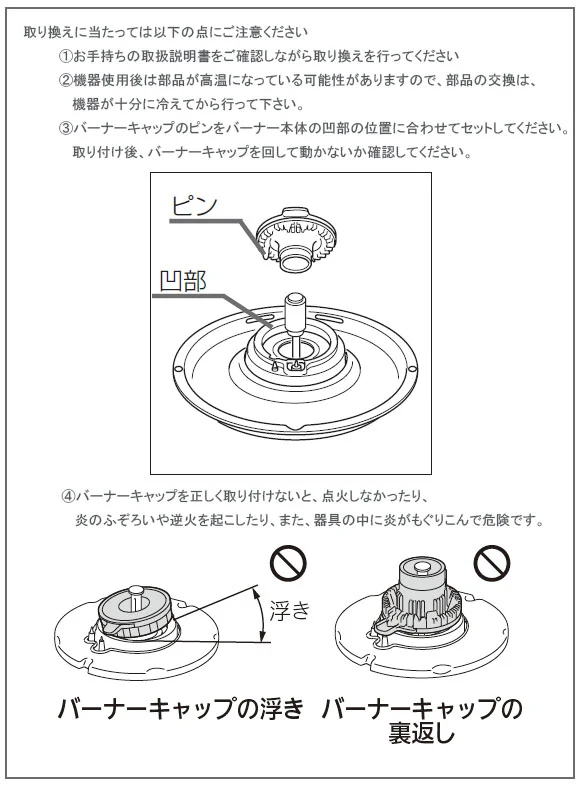 取り換えに当たっては以下の点にご注意ください

①お手持ちの取扱説明書をご確認しながら取り換えを行ってください

②機器使用後は部品が高温になっている可能性がありますので、部品の交換は、機器が十分に冷えてから行って下さい。

③バーナーキャップのピンをバーナー本体の凹部の位置に合わせてセットしてください。取り付け後、バーナーキャップを回して動かないか確認してください。

ピン

凹部

④バーナーキャップを正しく取り付けないと、点火しなかったり、炎のふぞろいや逆火を起こしたり、また、器具の中に炎がもぐりこんで危険です。

浮き

バーナーキャップの浮き

バーナーキャップの裏返し