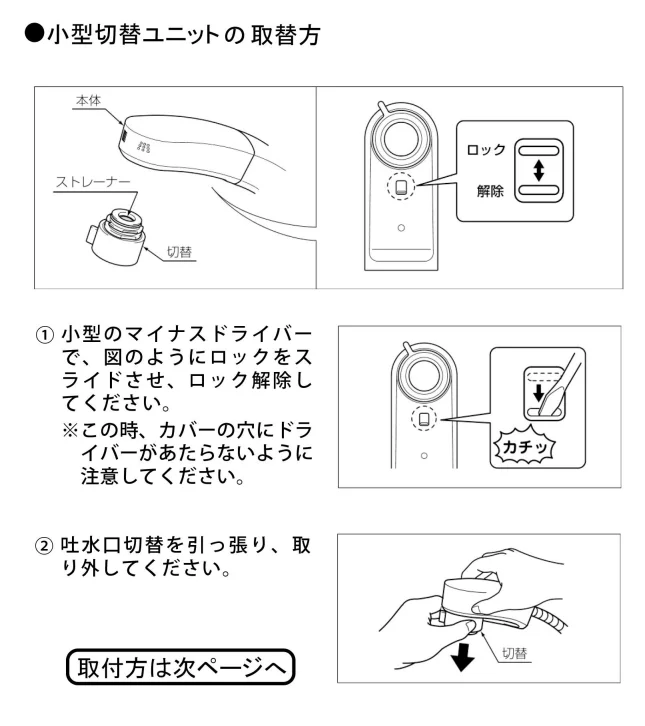 ●小型切替ユニットの 取替方

本体

ストレーナー

切替

ロック

解除

① 小型のマイナスドライバーで、図のようにロックをスライドさせ、ロック解除してください。
※この時、カバーの穴にドライバーがあたらないように注意してください。

カチッ

② 吐水口切替を引っ張り、取り外してください。

切替

取付方は次ページへ