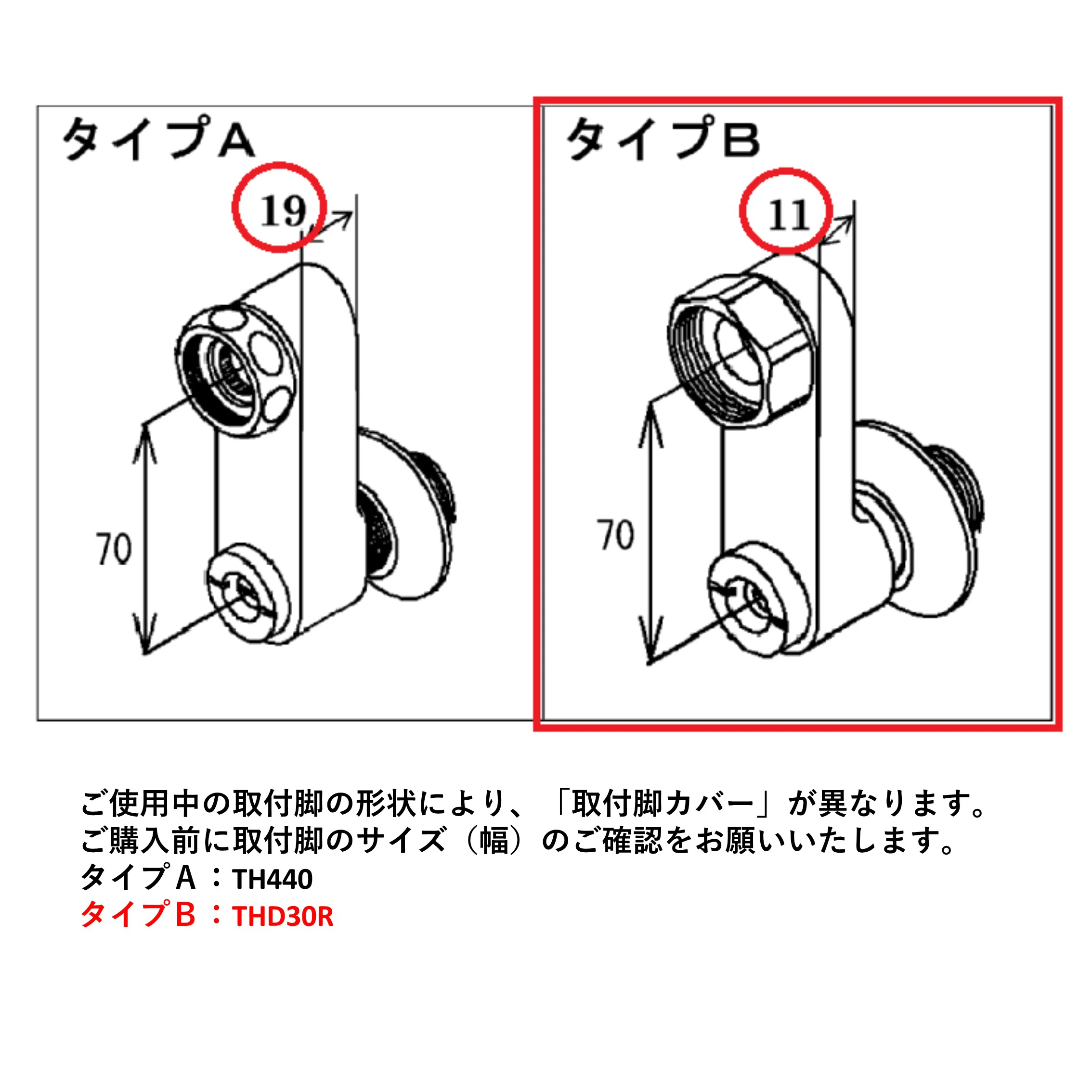 タイプA

19

70

タイプB

11

70

ご使用中の取付脚の形状により、「取付脚カバー」が異なります。
ご購入前に取付脚のサイズ（幅）のご確認をお願いいたします。
タイプＡ：TH440
タイプＢ：THD30R