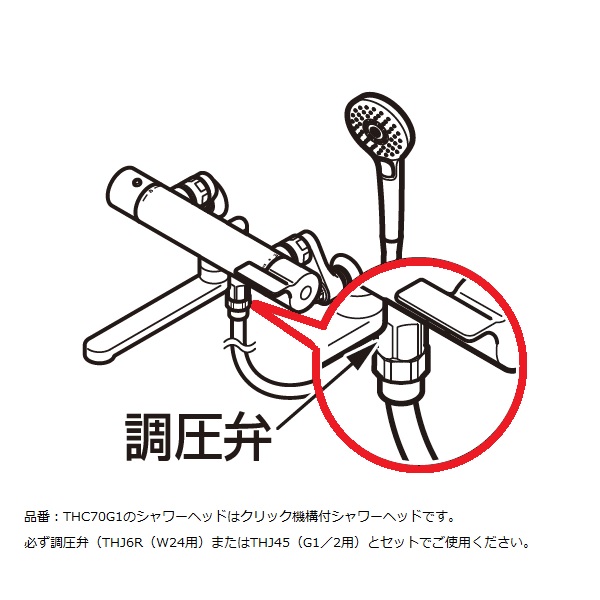 調圧弁

品番：THC70G1のシャワーヘッドはクリック機構付シャワーヘッドです。
必ず調圧弁（THJ6R（W24用）またはTHJ45（G1／2用）とセットでご使用ください。