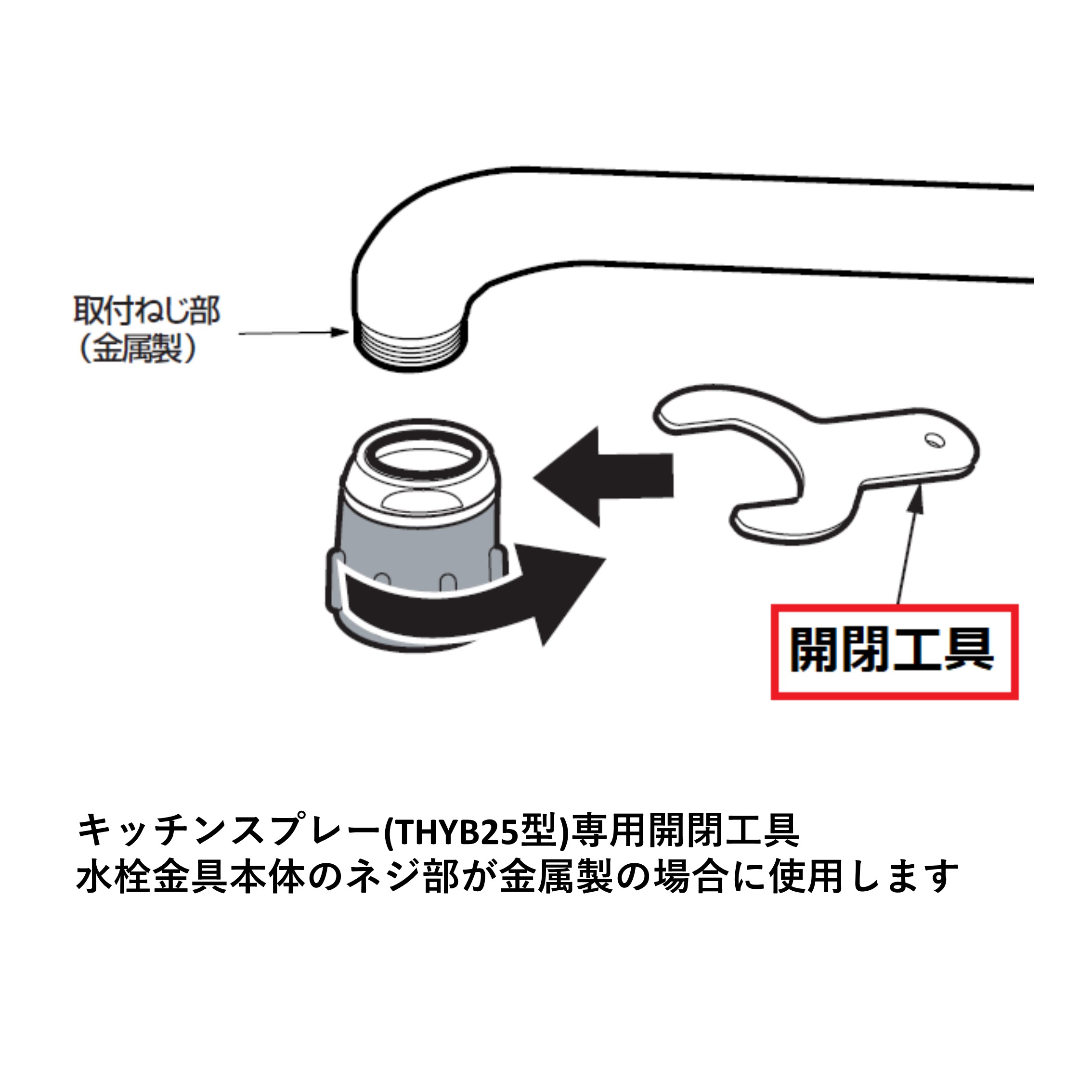 取付ねじ部
（金属製）

開閉工具

キッチンスプレー(THYB25型)専用開閉工具
水栓金具本体のネジ部が金属製の場合に使用します