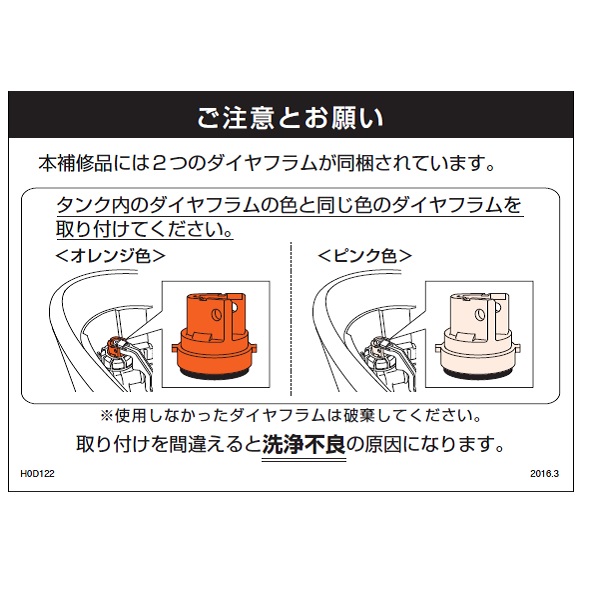 ご注意とお願い

本補修品には２つのダイヤフラムが同梱されています。

タンク内のダイヤフラムの色と同じ色のダイヤフラムを取り付けてください。

＜オレンジ色＞

＜ピンク色＞

※使用しなかったダイヤフラムは破棄してください。

取り付けを間違えると洗浄不良の原因になります。

H0D122

2016.3