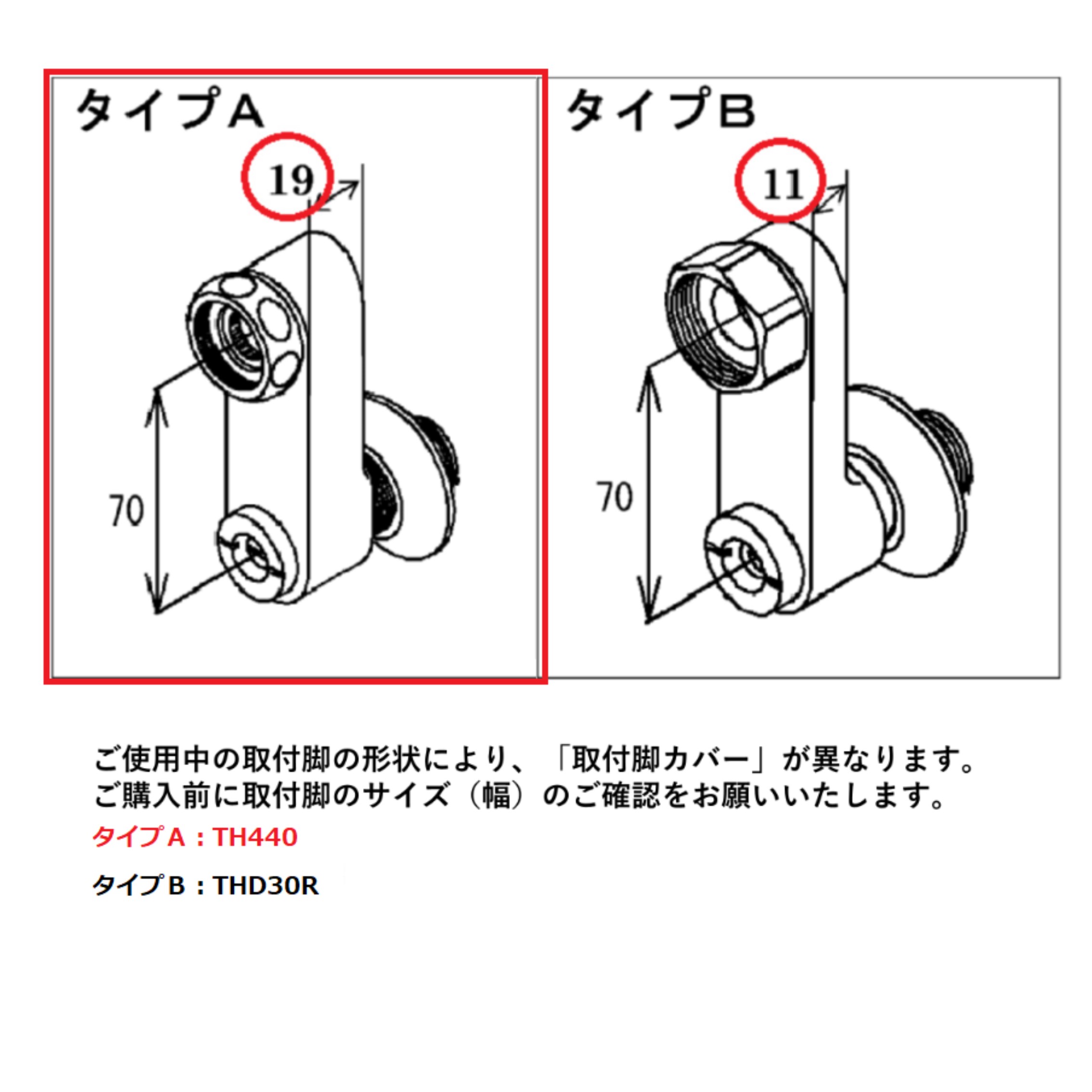 タイプA

19

70

タイプB

11

70

ご使用中の取付脚の形状により、「取付脚カバー」が異なります。
ご購入前に取付脚のサイズ（幅）のご確認をお願いいたします。

タイプＡ：TH440

タイプＢ：THD30R