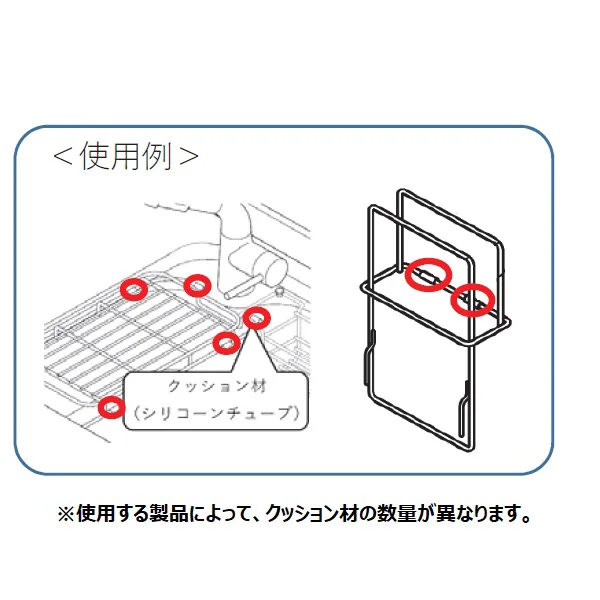 ＜使用例＞

クッション材
（シリコーンチューブ）

※使用する製品によって、クッション材の数量が異なります。