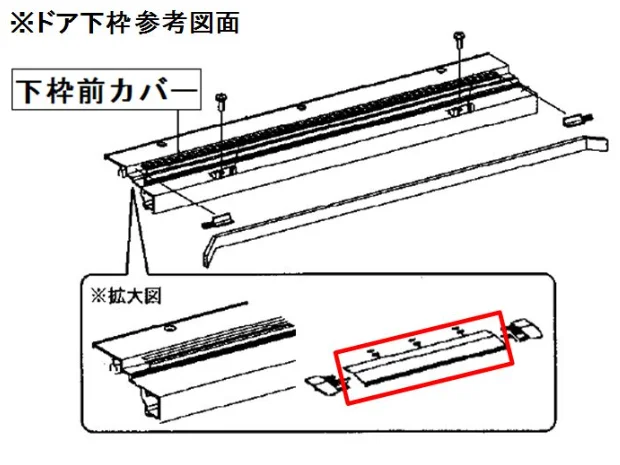 ※ドア下枠参考図面

下枠前カバー

※拡大図