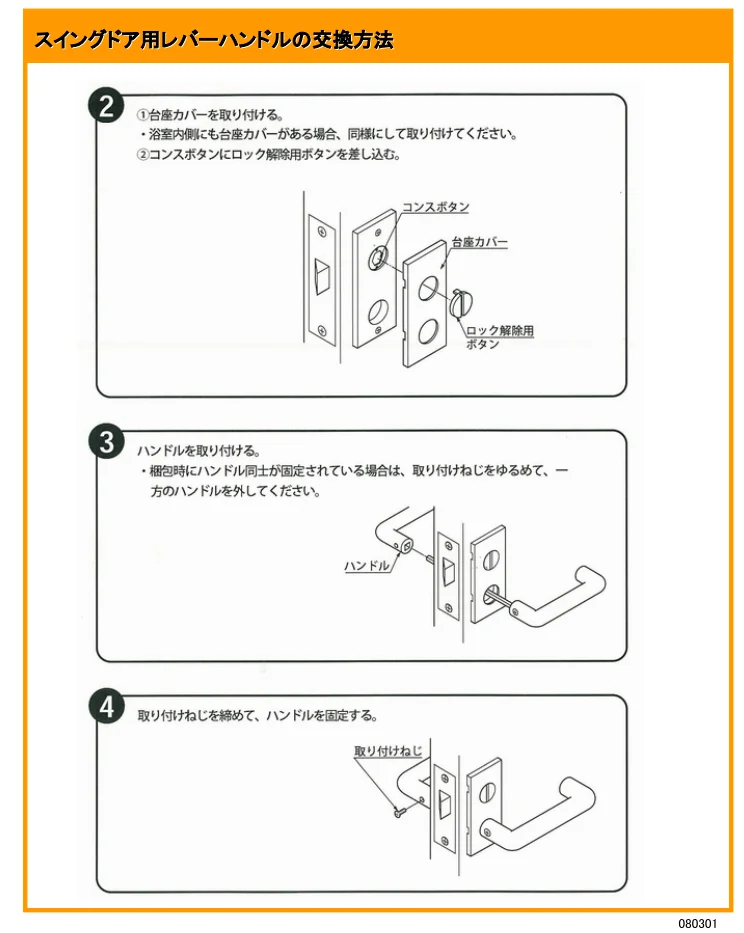 スイングドア用レバーハンドルの交換方法

2

①台座カバーを取り付ける。
・浴室内側にも台座カバーがある場合、同様にして取り付けてください。
②コンスボタンにロック解除用ボタンを差し込む。

コンスボタン

台座カバー

ロック解除用ボタン

3

ハンドルを取り付ける。
・梱包時にハンドル同士が固定されている場合は、取り付けねじをゆるめて、一方のハンドルを外してください。

ハンドル

4

取り付けねじを締めて、ハンドルを固定する。

取り付けねじ

080301