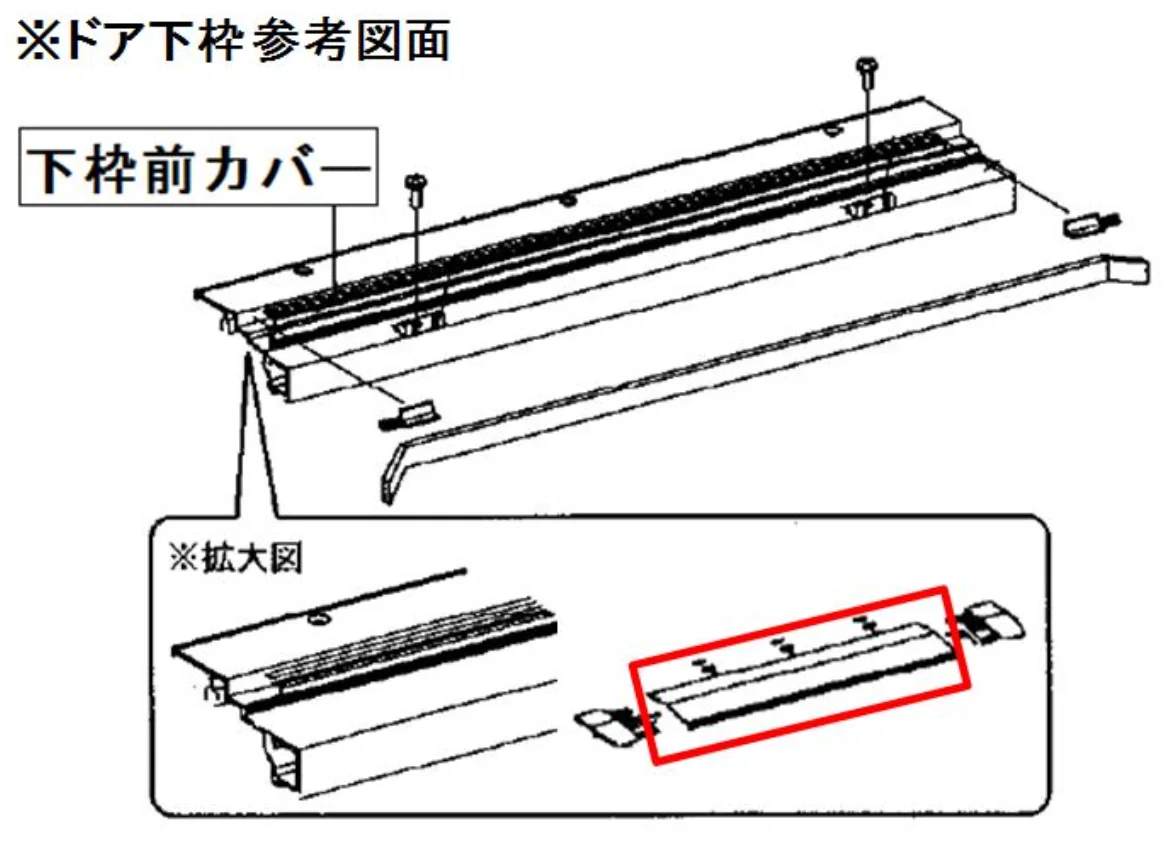 ※ドア下枠参考図面

下枠前カバー

※拡大図