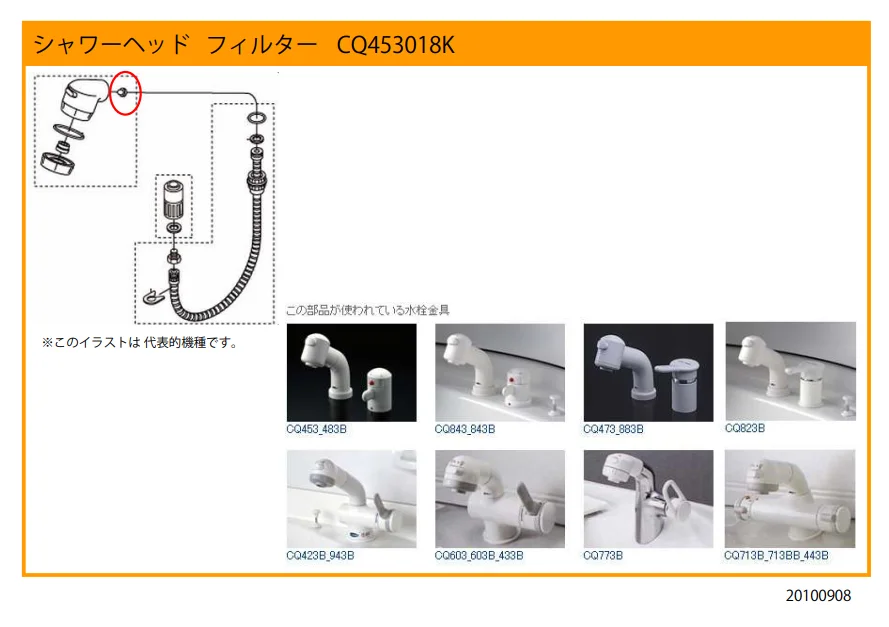 シャワーヘッド　フィルター　CQ453018K

※このイラストは 代表的機種です。

この部品が使われている水栓金具

CQ453_483B

CQ843_843B

CQ473_883B

CQ823B

CQ423B_943B

CQ603_603B_433B

CQ773B

CQ713B_713BB_443B

20100908