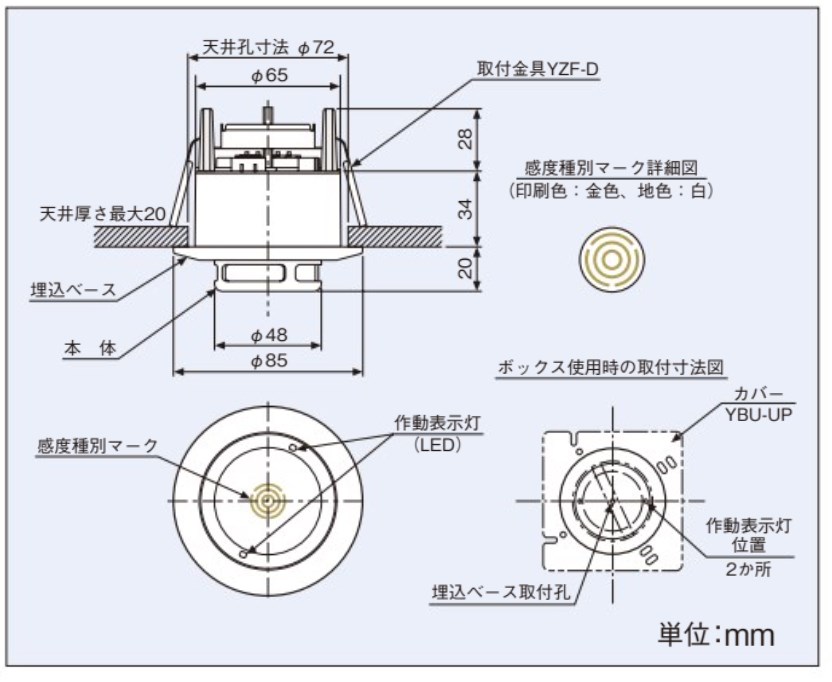 天井孔寸法 φ72

φ65

取付金具YZF-D

28

34

20

天井厚さ最大20

埋込ベース

本 体

φ48

φ85

感度種別マーク詳細図
（印刷色：金色、地色：白）

ボックス使用時の取付寸法図

カバー
YBU-UP

感度種別マーク

作動表示灯
（LED）

作動表示灯
位置
2か所

埋込ベース取付孔

単位：mm