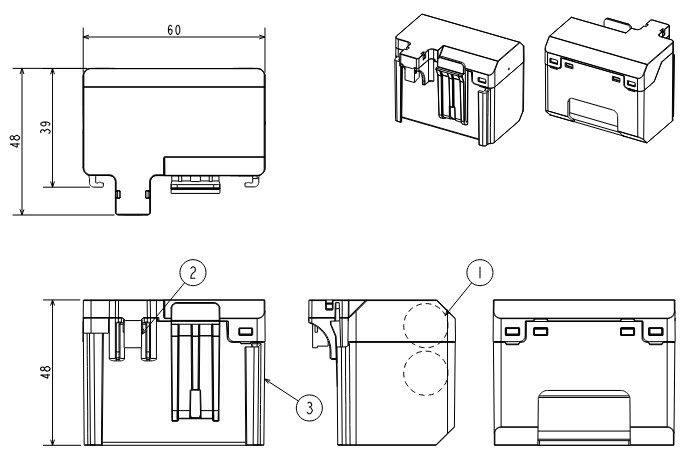 60
48
39
2
1
48
3