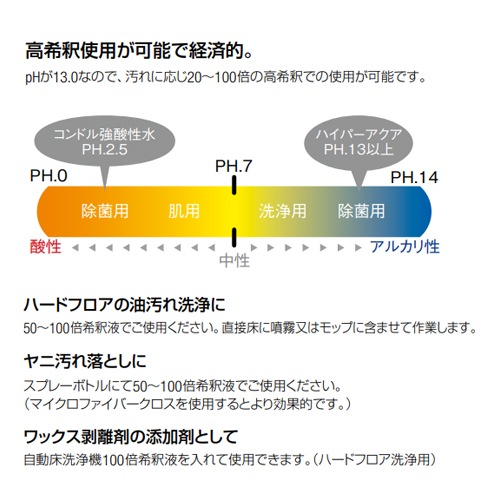 高希釈使用が可能で経済的。

pHが13.0なので、汚れに応じ20～100倍の高希釈での使用が可能です。

コンドル強酸性水
PH.2.5

ハイパーアクア
PH.13以上

PH.0

PH.7

PH.14

除菌用 肌用 洗浄用 除菌用

酸性

中性

アルカリ性

ハードフロアの油汚れ洗浄に

50～100倍希釈液でご使用ください。直接床に噴霧又はモップに含ませて作業します。

ヤニ汚れ落としに

スプレーボトルにて50～100倍希釈液でご使用ください。
(マイクロファイバークロスを使用するとより効果的です。)

ワックス剥離剤の添加剤として

自動床洗浄機100倍希釈液を入れて使用できます。(ハードフロア洗浄用)