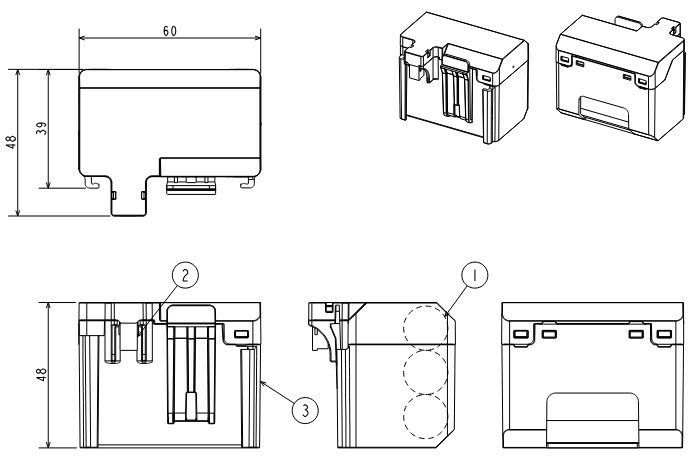 60
48
39
2
1
48
3