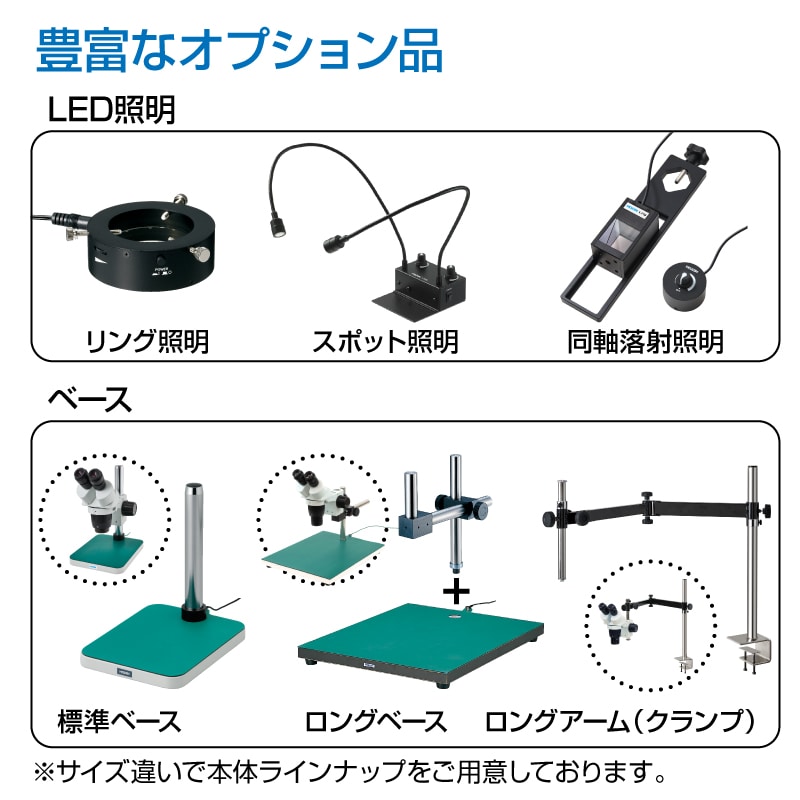 豊富なオプション品

LED照明

POWER

リング照明

スポット照明

同軸落射照明

ベース

+

標準ベース

ロングベース

ロングアーム（クランプ）

※サイズ違いで本体ラインナップをご用意しております。