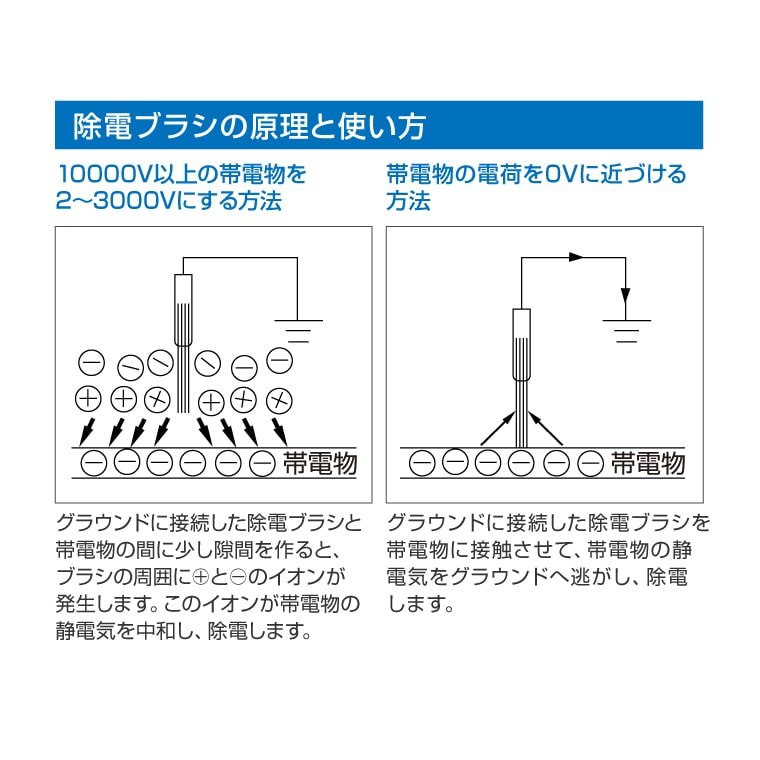 除電ブラシの原理と使い方

10000V以上の帯電物を2～3000Vにする方法

帯電物

グラウンドに接続した除電ブラシと帯電物の間に少し隙間を作ると、ブラシの周囲に⊕と⊖のイオンが発生します。このイオンが帯電物の静電気を中和し、除電します。

帯電物の電荷を0Vに近づける方法

帯電物

グラウンドに接続した除電ブラシを帯電物に接触させて、帯電物の静電気をグラウンドへ逃がし、除電します。