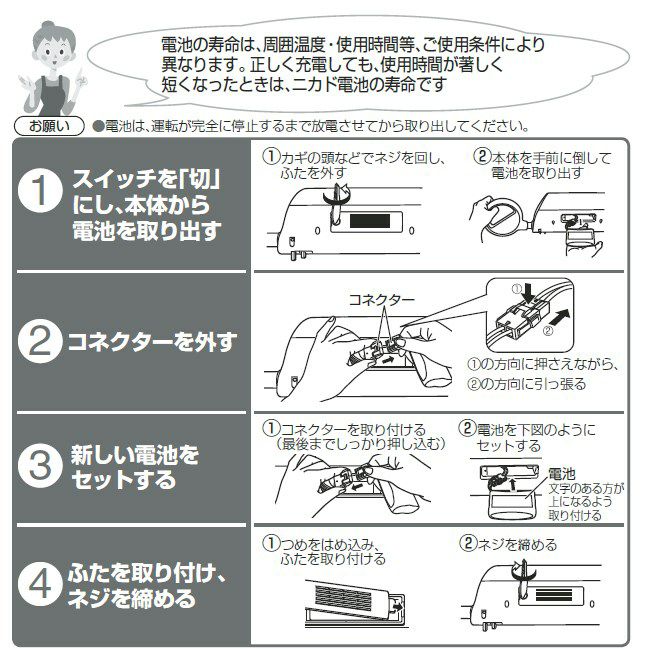 電池の寿命は、周囲温度・使用時間等、ご使用条件により異なります。正しく充電しても、使用時間が著しく短くなったときは、ニカド電池の寿命です

お願い ●電池は、運転が完全に停止するまで放電させてから取り出してください。

1 スイッチを「切」にし、本体から電池を取り出す

①カギの頭などでネジを回し、ふたを外す

②本体を手前に倒して電池を取り出す

2 コネクターを外す

コネクター

①

②

①の方向に押さえながら、②の方向に引っ張る

3 新しい電池をセットする

①コネクターを取り付ける（最後までしっかり押し込む）

②電池を下図のようにセットする

電池
文字のある方が上になるよう取り付ける

4 ふたを取り付け、ネジを締める

①つめをはめ込み、ふたを取り付ける

②ネジを締める