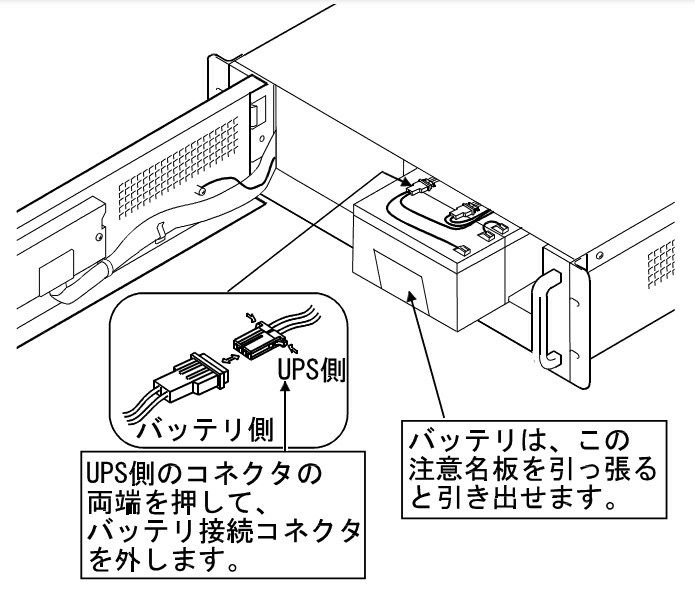 UPS側

バッテリ側

UPS側のコネクタの両端を押して、バッテリ接続コネクタを外します。

バッテリは、この注意名板を引っ張ると引き出せます。