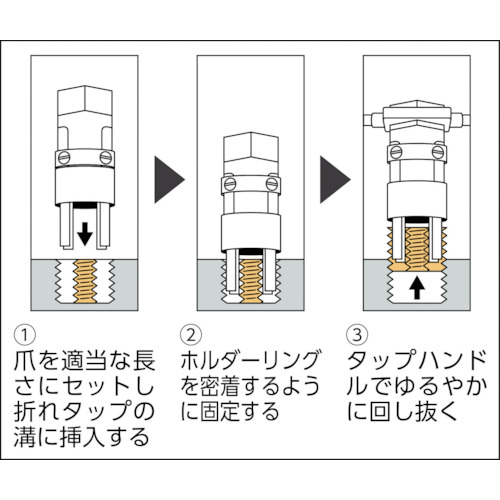 ①
爪を適当な長さにセットし折れタップの溝に挿入する

②
ホルダーリングを密着するように固定する

③
タップハンドルでゆるやかに回し抜く