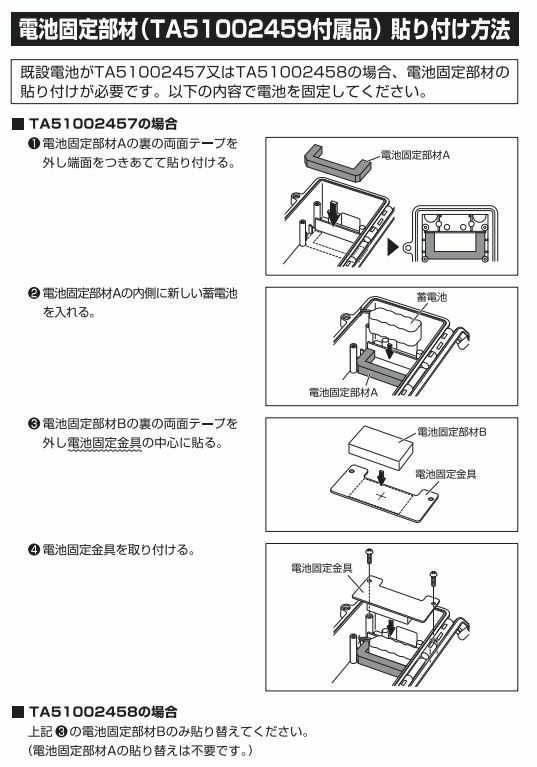 電池固定部材（TA51002459付属品）貼り付け方法

既設電池がTA51002457又はTA51002458の場合、電池固定部材の貼り付けが必要です。以下の内容で電池を固定してください。

■ TA51002457の場合

❶ 電池固定部材Aの裏の両面テープを外し端面をつきあてて貼り付ける。

電池固定部材A

❷ 電池固定部材Aの内側に新しい蓄電池を入れる。

蓄電池

電池固定部材A

❸ 電池固定部材Bの裏の両面テープを外し電池固定金具の中心に貼る。

電池固定部材B

電池固定金具

❹ 電池固定金具を取り付ける。

電池固定金具

■ TA51002458の場合

上記 ❸ の電池固定部材Bのみ貼り替えてください。
（電池固定部材Aの貼り替えは不要です。）