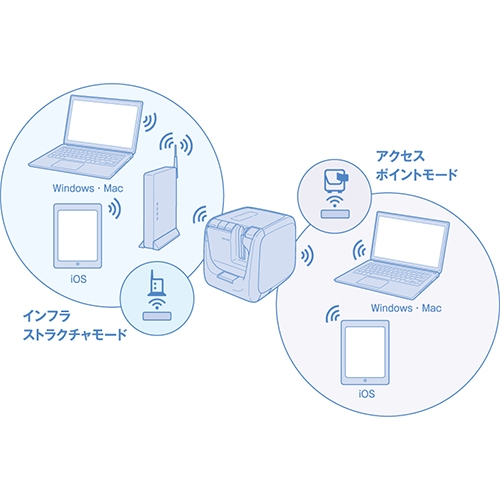 Windows・Mac

iOS

インフラ
ストラクチャモード

アクセス
ポイントモード

Windows・Mac

iOS