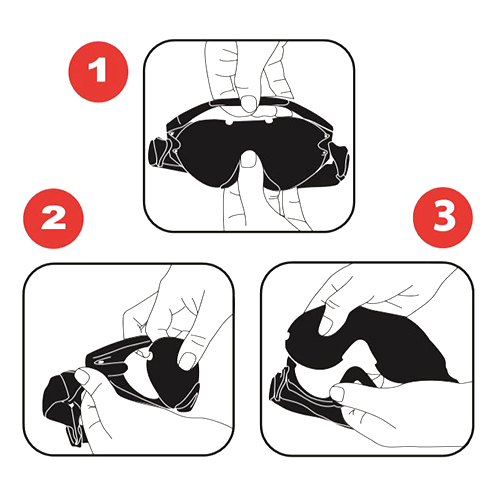 1

2

3