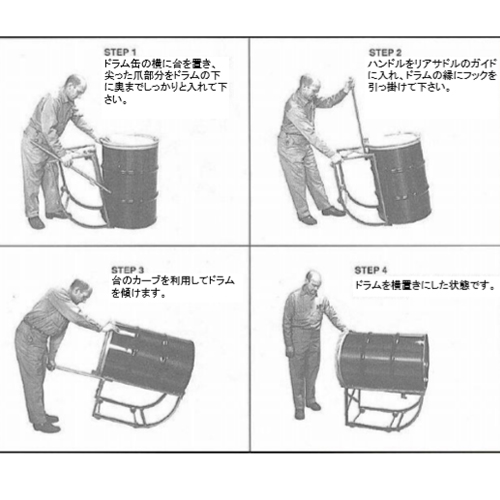 STEP 1
ドラム缶の横に台を置き、尖った爪部分をドラムの下に奥までしっかりと入れて下さい。

STEP 2
ハンドルをリアサドルのガイドに入れ、ドラムの縁にフックを引っ掛けて下さい。

STEP 3
台のカーブを利用してドラムを傾けます。

STEP 4
ドラムを横置きにした状態です。